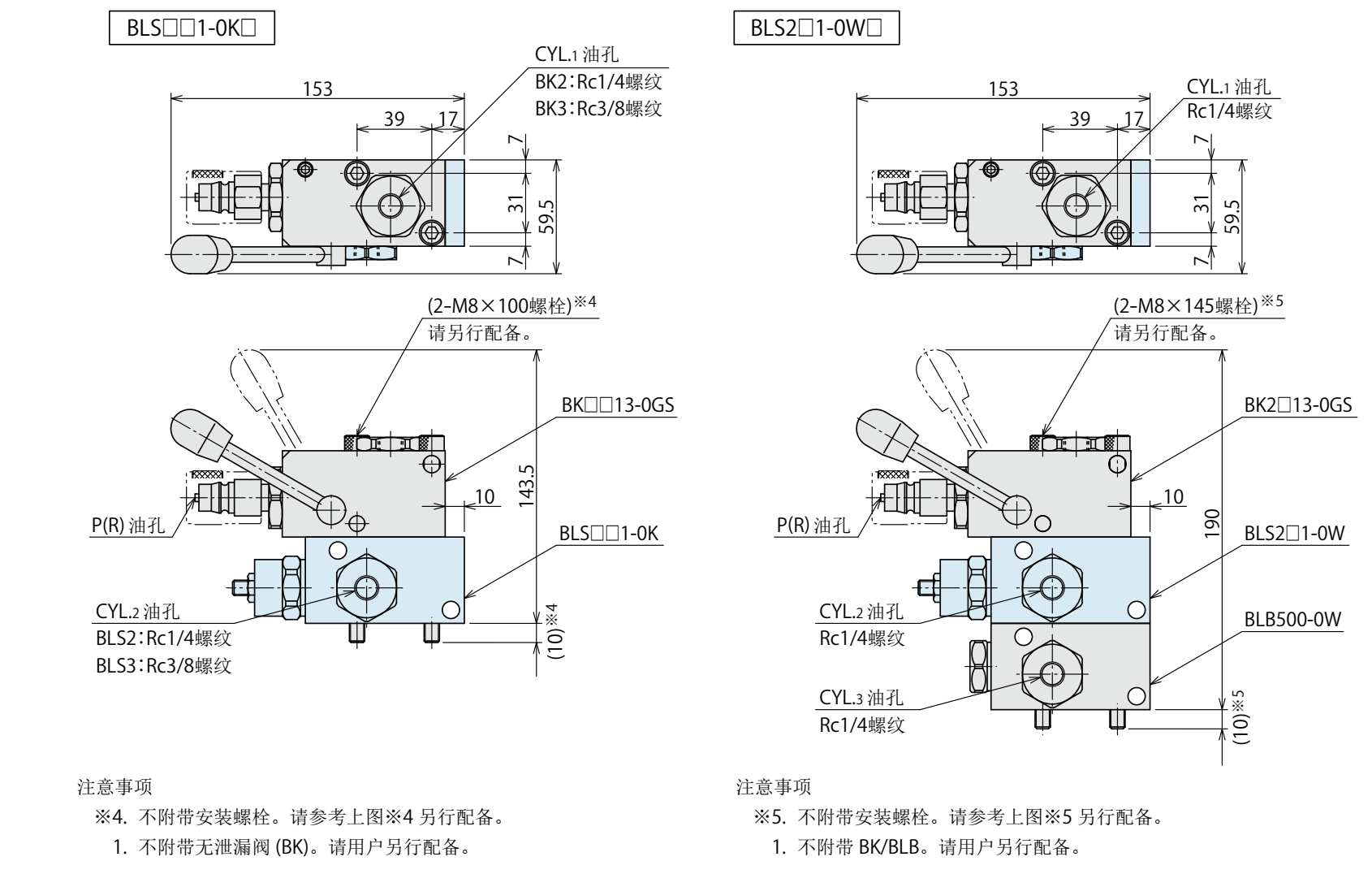 BLS□□1-0K□

153

39

17

CYL.1 油孔
BK2：Rc1/4螺纹
BK3：Rc3/8螺纹

7

31

59.5

7

(2-M8×100螺栓)※4
请另行配备。

BK□□13-0GS

143.5

10

P(R) 油孔

BLS□□1-0K

CYL.2 油孔
BLS2：Rc1/4螺纹
BLS3：Rc3/8螺纹

(10)※4

注意事项
※4. 不附带安装螺栓。请参考上图※4 另行配备。
1. 不附带无泄漏阀 (BK)。请用户另行配备。

BLS2□1-0W□

153

39

17

CYL.1 油孔
Rc1/4螺纹

7

31

59.5

7

(2-M8×145螺栓)※5
请另行配备。

BK2□13-0GS

10

190

P(R) 油孔

BLS2□1-0W

CYL.2 油孔
Rc1/4螺纹

BLB500-0W

CYL.3 油孔
Rc1/4螺纹

(10)※5

注意事项
※5. 不附带安装螺栓。请参考上图※5 另行配备。
1. 不附带 BK/BLB。请用户另行配备。