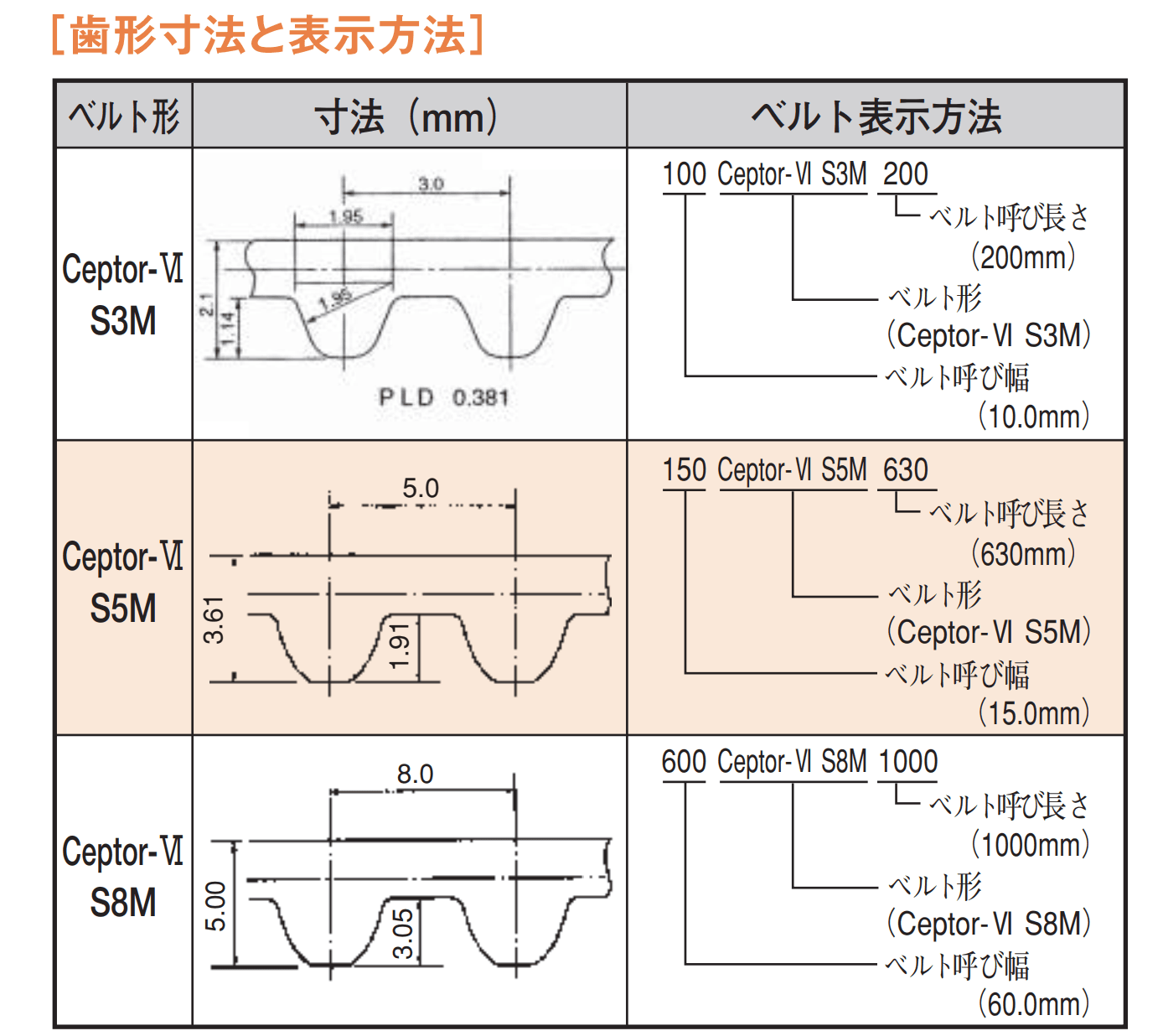 [歯形寸法と表示方法]

| ベルト形 | 寸法（mm） | ベルト表示方法 |
|---|---|---|
| Ceptor-Ⅵ S3M | 3.0 1.95 1.95 2.1 1.14 PLD 0.381 | 100 Ceptor-Ⅵ S3M 200 ベルト呼び長さ（200mm） ベルト形（Ceptor-Ⅵ S3M） ベルト呼び幅（10.0mm） |
| Ceptor-Ⅵ S5M | 5.0 3.61 1.91 | 150 Ceptor-Ⅵ S5M 630 ベルト呼び長さ（630mm） ベルト形（Ceptor-Ⅵ S5M） ベルト呼び幅（15.0mm） |
| Ceptor-Ⅵ S8M | 8.0 5.00 3.05 | 600 Ceptor-Ⅵ S8M 1000 ベルト呼び長さ（1000mm） ベルト形（Ceptor-Ⅵ S8M） ベルト呼び幅（60.0mm） |