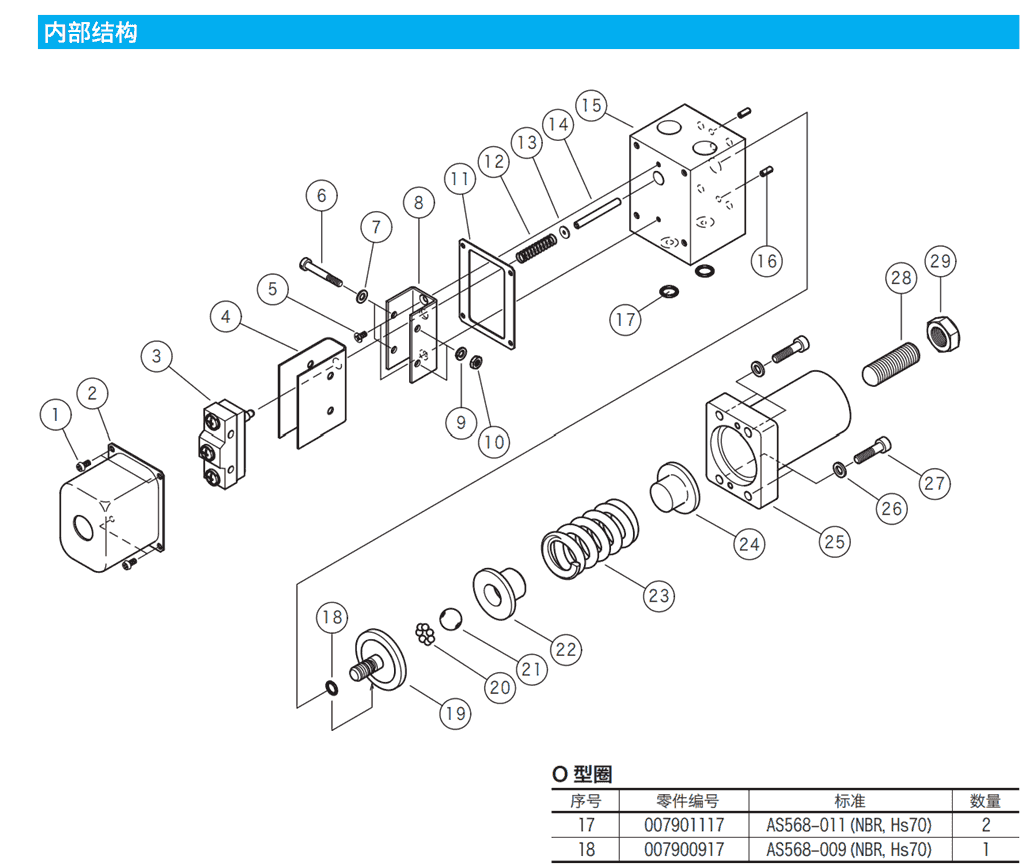 内部结构

1
2
3
4
5
6
7
8
9
10
11
12
13
14
15
16
17
18
19
20
21
22
23
24
25
26
27
28
29

O 型圈

| 序号 | 零件编号 | 标准 | 数量 |
|---|---|---|---|
| 17 | 007901117 | AS568-011 (NBR, Hs70) | 2 |
| 18 | 007900917 | AS568-009 (NBR, Hs70) | 1 |